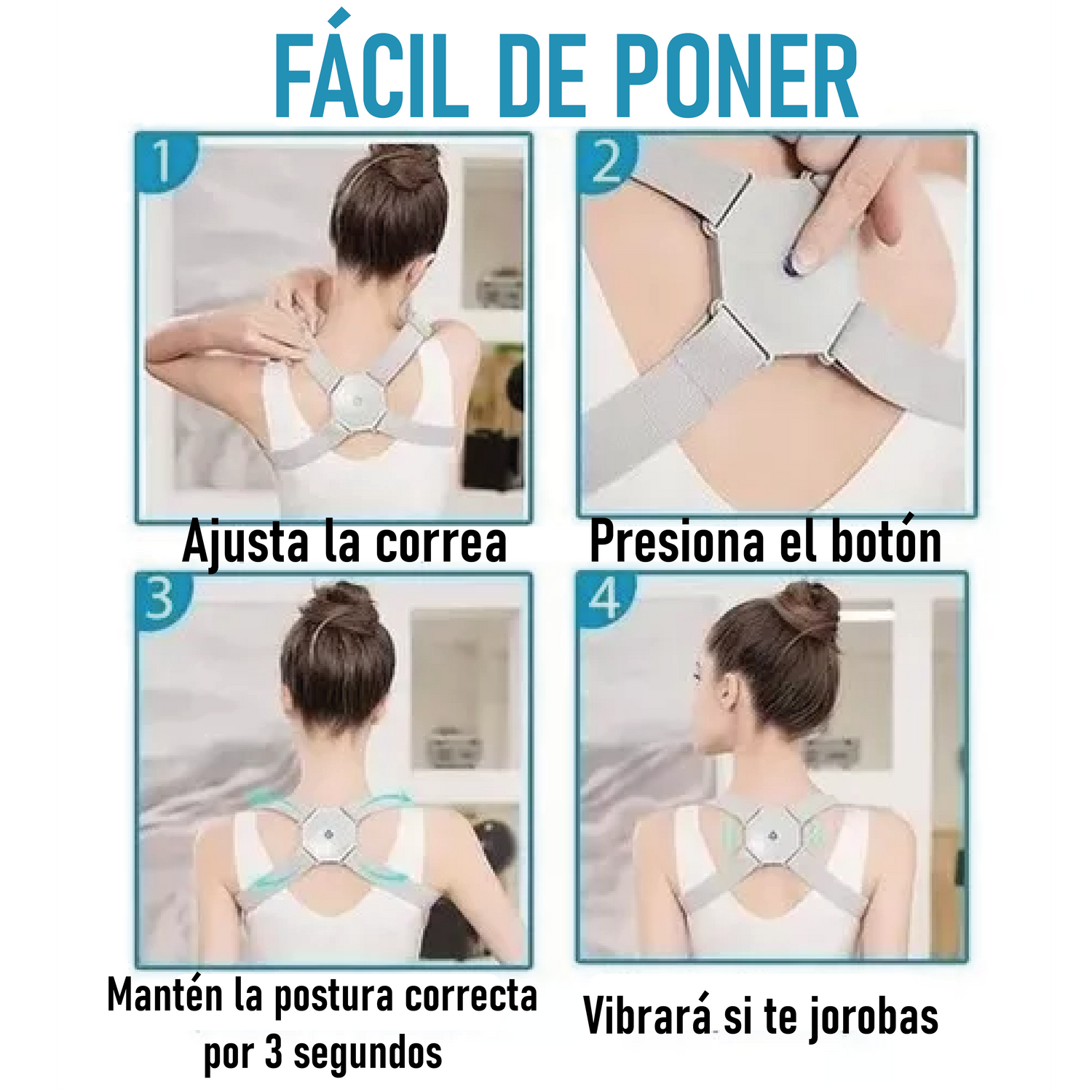 FÁCIL DE PONER

1

Ajusta la correa

2

Presiona el botón

3

Mantén la postura correcta por 3 segundos

4

Vibrará si te jorobas