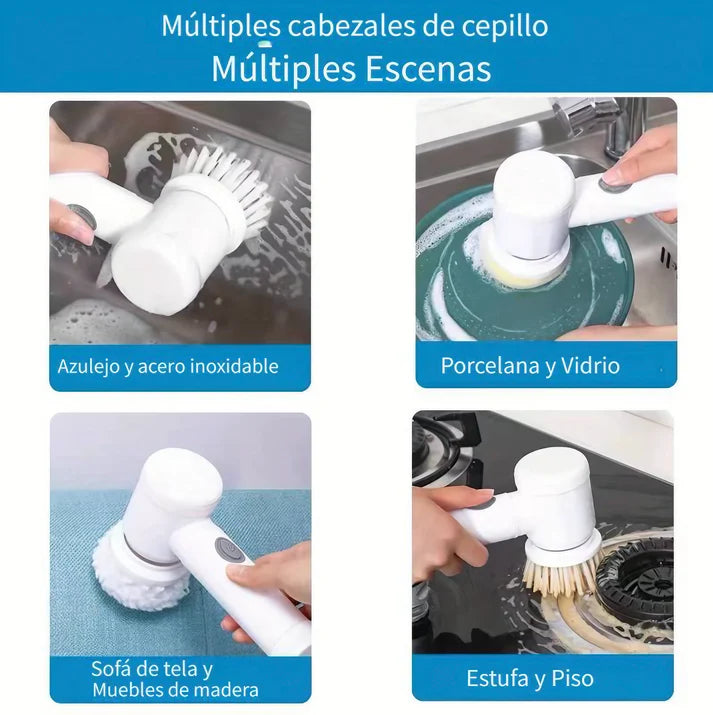 Múltiples cabezales de cepillo
Múltiples Escenas

Azulejo y acero inoxidable

Porcelana y Vidrio

Sofá de tela y
Muebles de madera

Estufa y Piso