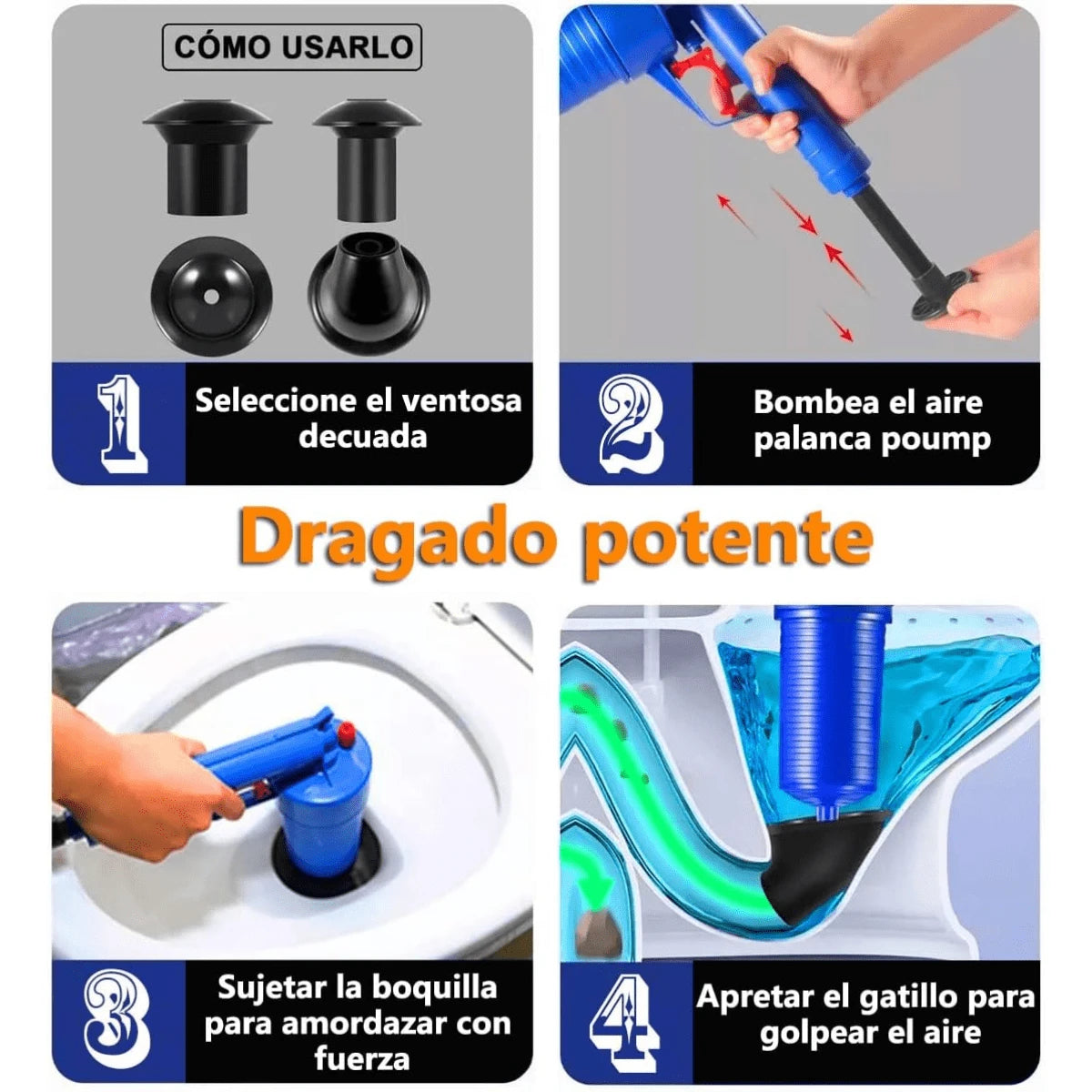 CÓMO USARLO

1 Seleccione el ventosa decuada

2 Bombea el aire palanca poump

Dragado potente

3 Sujetar la boquilla para amordazar con fuerza

4 Apretar el gatillo para golpear el aire